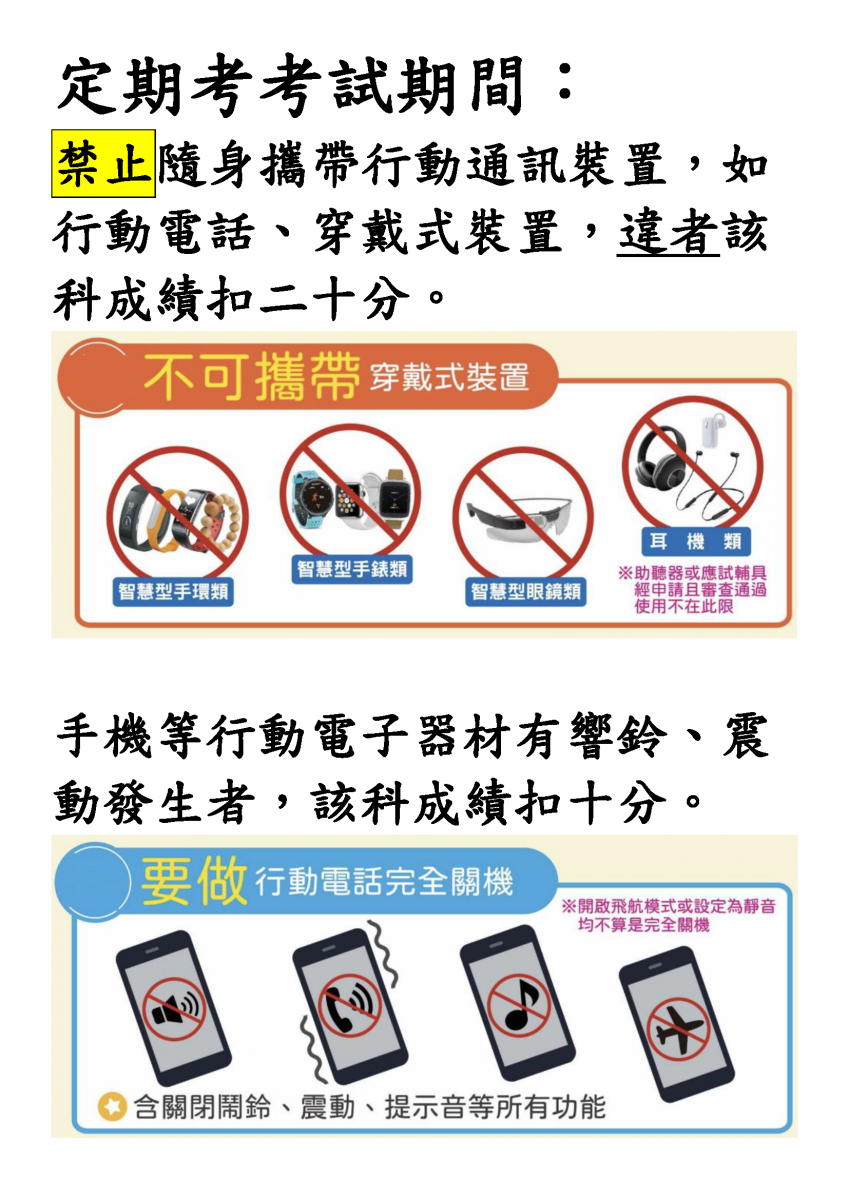 定期考考試期間：

禁止隨身攜帶行動通訊裝置，如行動電話、穿戴式裝置，違者該科成績扣二十分。

不可攜帶 穿戴式裝置

智慧型手環類

智慧型手錶類

智慧型眼鏡類

耳機類

※助聽器或應試輔具經申請且審查通過使用不在此限

手機等行動電子器材有響鈴、震動發生者，該科成績扣十分。

要做 行動電話完全關機

※開啟飛航模式或設定為靜音均不算是完全關機

含關閉鬧鈴、震動、提示音等所有功能